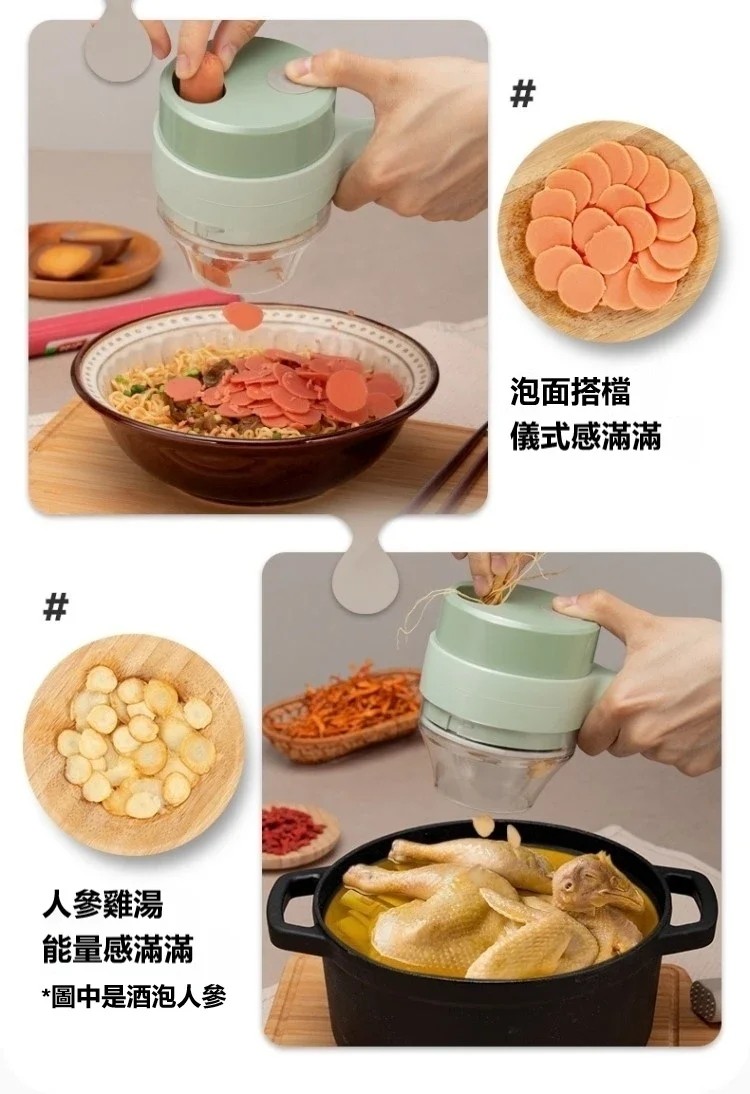 #

泡面搭檔
儀式感滿滿

#

人參雞湯
能量感滿滿
*圖中是酒泡人參